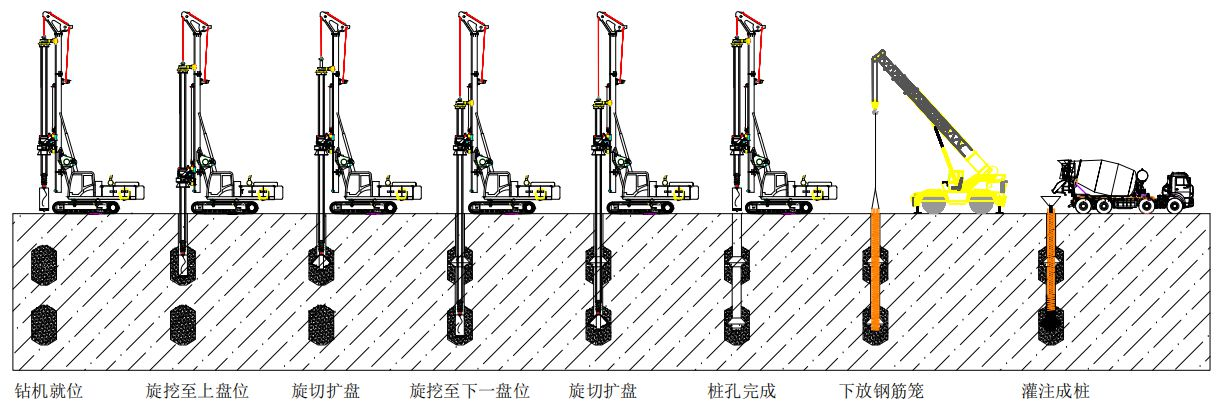 钻机就位 旋挖至上盘位 旋切扩盘 旋挖至下一盘位 旋切扩盘 桩孔完成 下放钢筋笼 灌注成桩